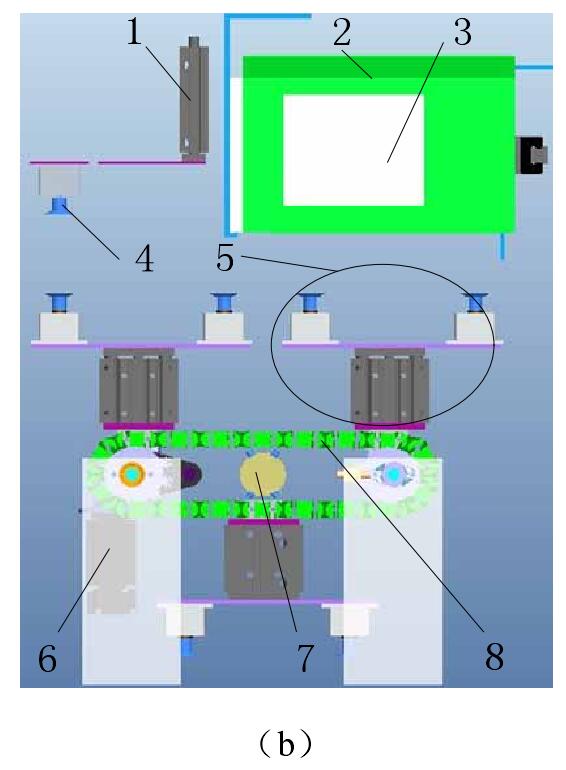 1
2
3
4
5
6
7
8
（b）